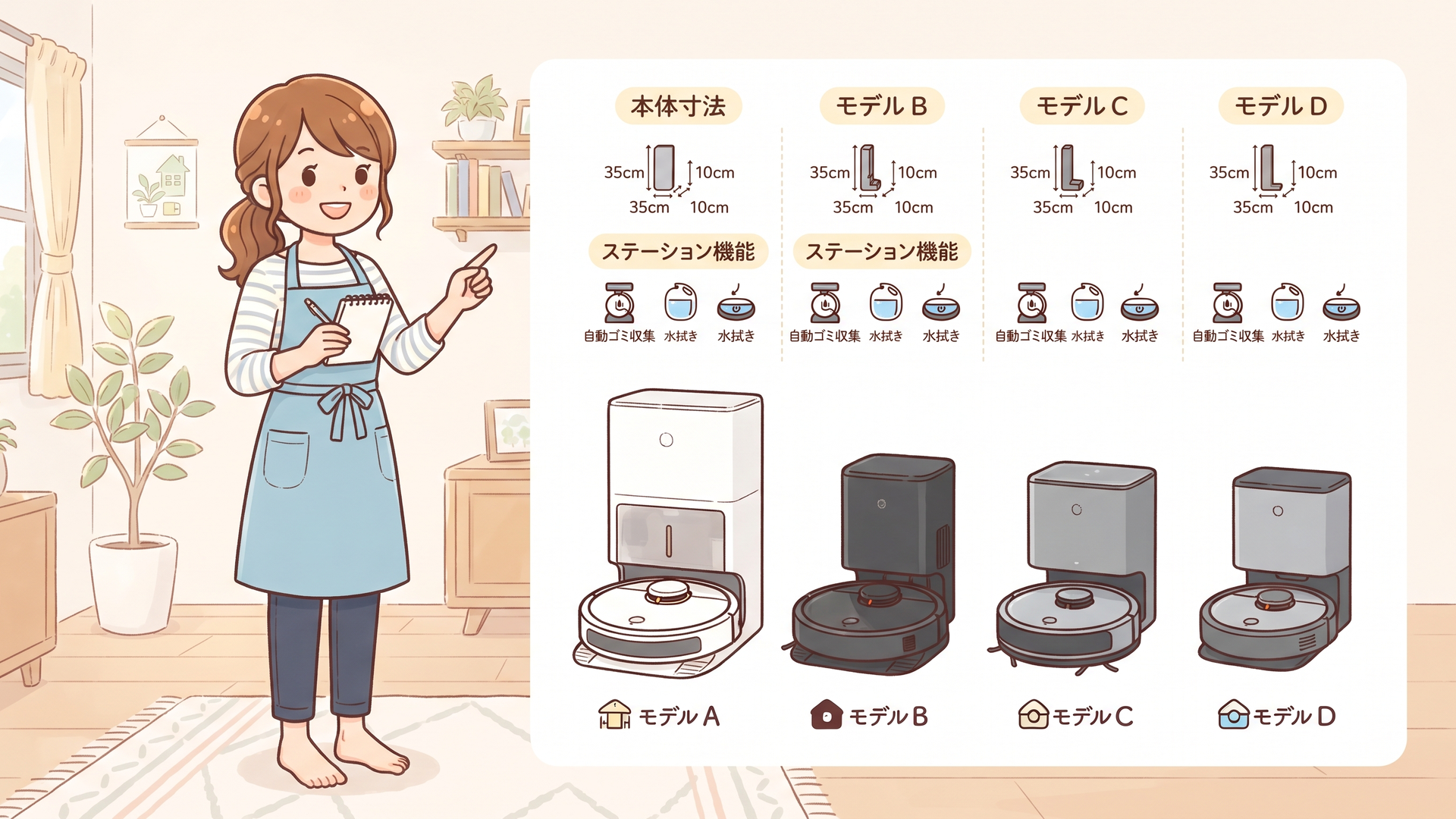 本体寸法

35cm 10cm
35cm 10cm

ステーション機能

自動ゴミ収集 水拭き 水拭き

モデル B

35cm 10cm
35cm 10cm

ステーション機能

自動ゴミ収集 水拭き 水拭き

モデル C

35cm 10cm
35cm 10cm

自動ゴミ収集 水拭き 水拭き

モデル D

35cm 10cm
35cm 10cm

自動ゴミ収集 水拭き 水拭き

モデル A

モデル B

モデル C

モデル D